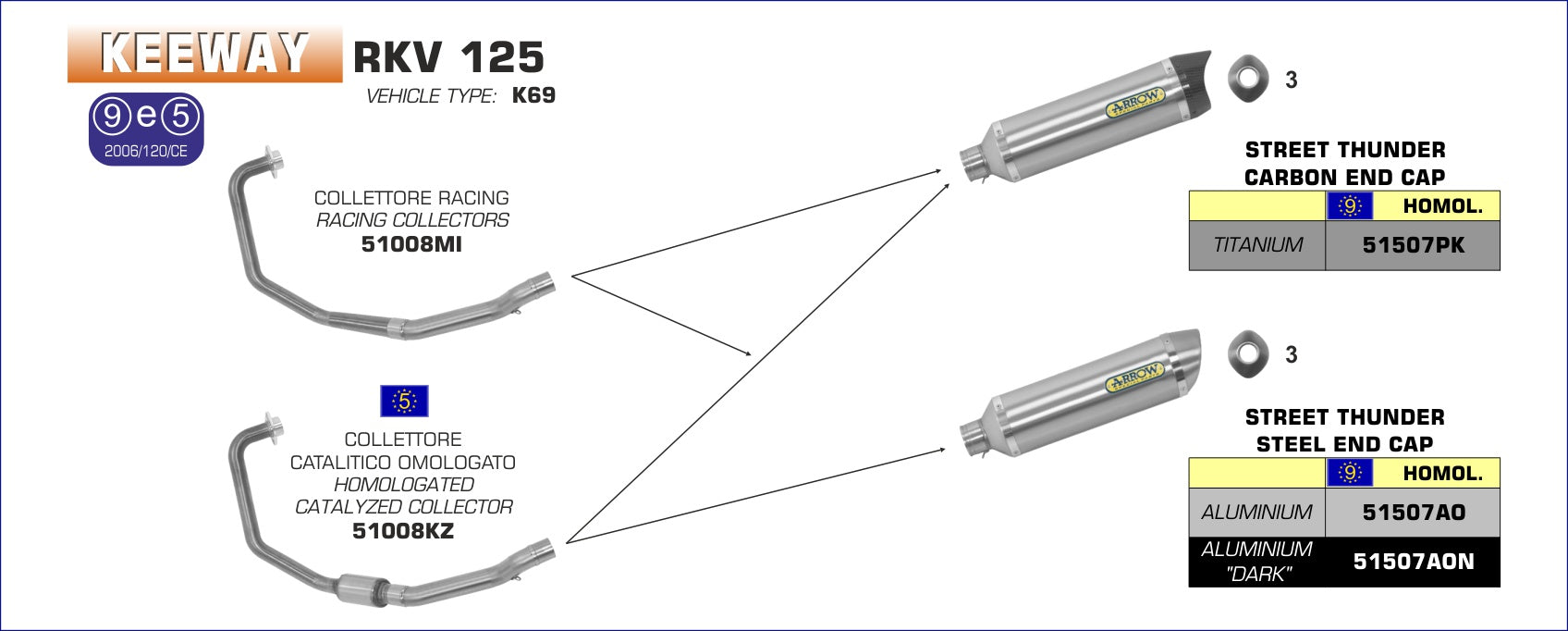 KEEWAY RKV 125
VEHICLE TYPE: K69

9 e 5
2006/120/CE

COLLETTORE RACING
RACING COLLECTORS
51008MI

5
COLLETTORE
CATALITICO OMOLOGATO
HOMOLOGATED
CATALYZED COLLECTOR
51008KZ

ARROW

3

STREET THUNDER
CARBON END CAP

| | 9 HOMOL. |
|---|---|
| TITANIUM | 51507PK |

ARROW

3

STREET THUNDER
STEEL END CAP

| | 9 HOMOL. |
|---|---|
| ALUMINIUM | 51507AO |
| ALUMINIUM "DARK" | 51507AON |