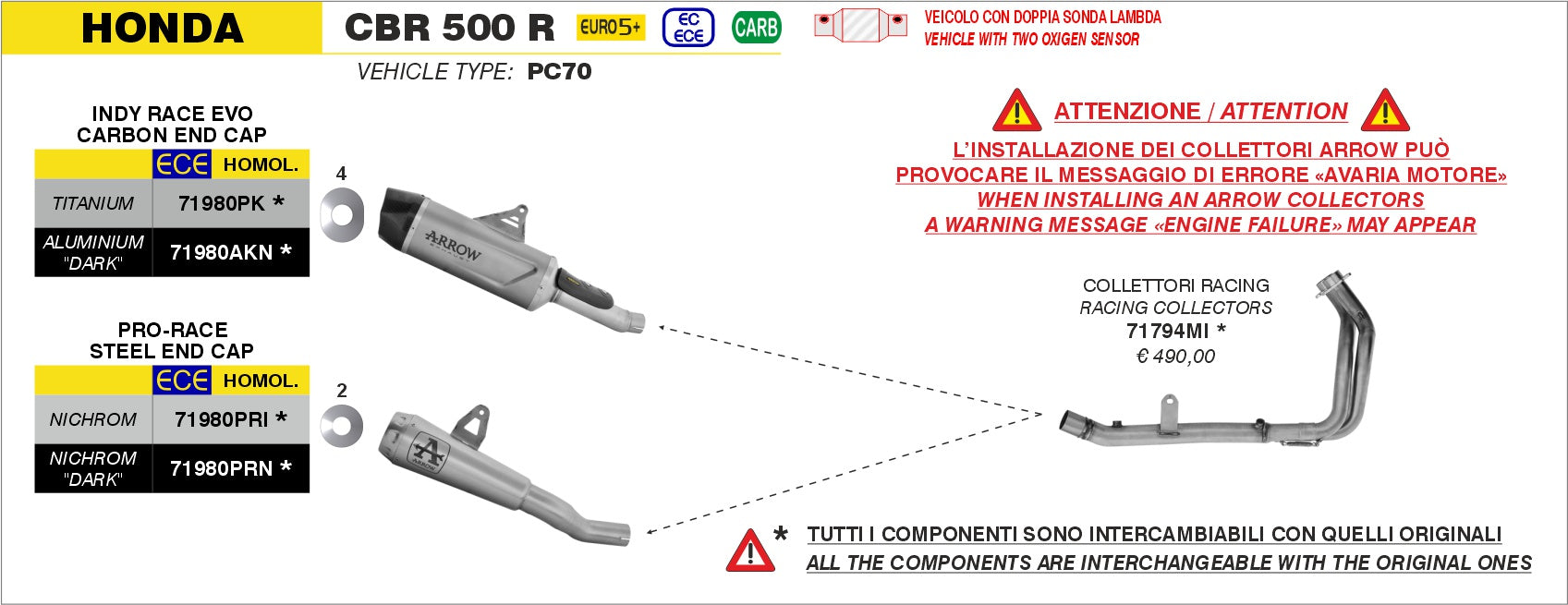 HONDA

CBR 500 R

EURO5+

EC ECE

CARB

VEICOLO CON DOPPIA SONDA LAMBDA
VEHICLE WITH TWO OXIGEN SENSOR

VEHICLE TYPE: PC70

INDY RACE EVO
CARBON END CAP

| | ECE HOMOL. |
|---|---|
| TITANIUM | 71980PK * |
| ALUMINIUM "DARK" | 71980AKN * |

4

ARROW

PRO-RACE
STEEL END CAP

| | ECE HOMOL. |
|---|---|
| NICHROM | 71980PRI * |
| NICHROM "DARK" | 71980PRN * |

2

ARROW

ATTENZIONE / ATTENTION

L'INSTALLAZIONE DEI COLLETTORI ARROW PUÒ PROVOCARE IL MESSAGGIO DI ERRORE «AVARIA MOTORE»
WHEN INSTALLING AN ARROW COLLECTORS A WARNING MESSAGE «ENGINE FAILURE» MAY APPEAR

COLLETTORI RACING
RACING COLLECTORS
71794MI *
€ 490,00

* TUTTI I COMPONENTI SONO INTERCAMBIABILI CON QUELLI ORIGINALI
ALL THE COMPONENTS ARE INTERCHANGEABLE WITH THE ORIGINAL ONES