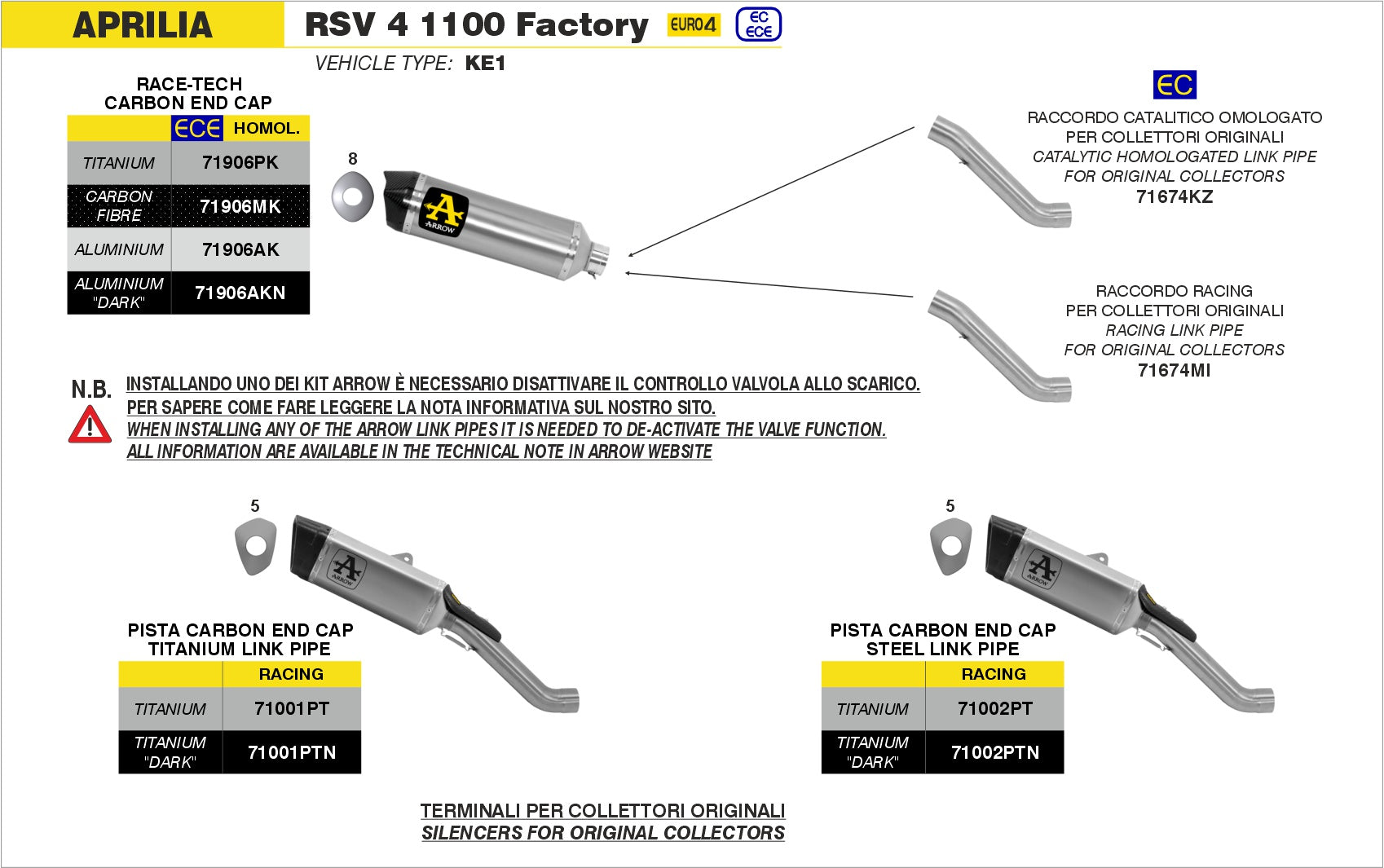 APRILIA RSV 4 1100 Factory EURO4 EC ECE

VEHICLE TYPE: KE1

RACE-TECH
CARBON END CAP

| | ECE HOMOL. |
|---|---|
| TITANIUM | 71906PK |
| CARBON FIBRE | 71906MK |
| ALUMINIUM | 71906AK |
| ALUMINIUM "DARK" | 71906AKN |

8

ARROW

EC

RACCORDO CATALITICO OMOLOGATO
PER COLLETTORI ORIGINALI
CATALYTIC HOMOLOGATED LINK PIPE
FOR ORIGINAL COLLECTORS
71674KZ

RACCORDO RACING
PER COLLETTORI ORIGINALI
RACING LINK PIPE
FOR ORIGINAL COLLECTORS
71674MI

N.B. INSTALLANDO UNO DEI KIT ARROW È NECESSARIO DISATTIVARE IL CONTROLLO VALVOLA ALLO SCARICO.
PER SAPERE COME FARE LEGGERE LA NOTA INFORMATIVA SUL NOSTRO SITO.
WHEN INSTALLING ANY OF THE ARROW LINK PIPES IT IS NEEDED TO DE-ACTIVATE THE VALVE FUNCTION.
ALL INFORMATION ARE AVAILABLE IN THE TECHNICAL NOTE IN ARROW WEBSITE

5

ARROW

PISTA CARBON END CAP
TITANIUM LINK PIPE

| | RACING |
|---|---|
| TITANIUM | 71001PT |
| TITANIUM "DARK" | 71001PTN |

5

ARROW

PISTA CARBON END CAP
STEEL LINK PIPE

| | RACING |
|---|---|
| TITANIUM | 71002PT |
| TITANIUM "DARK" | 71002PTN |

TERMINALI PER COLLETTORI ORIGINALI
SILENCERS FOR ORIGINAL COLLECTORS