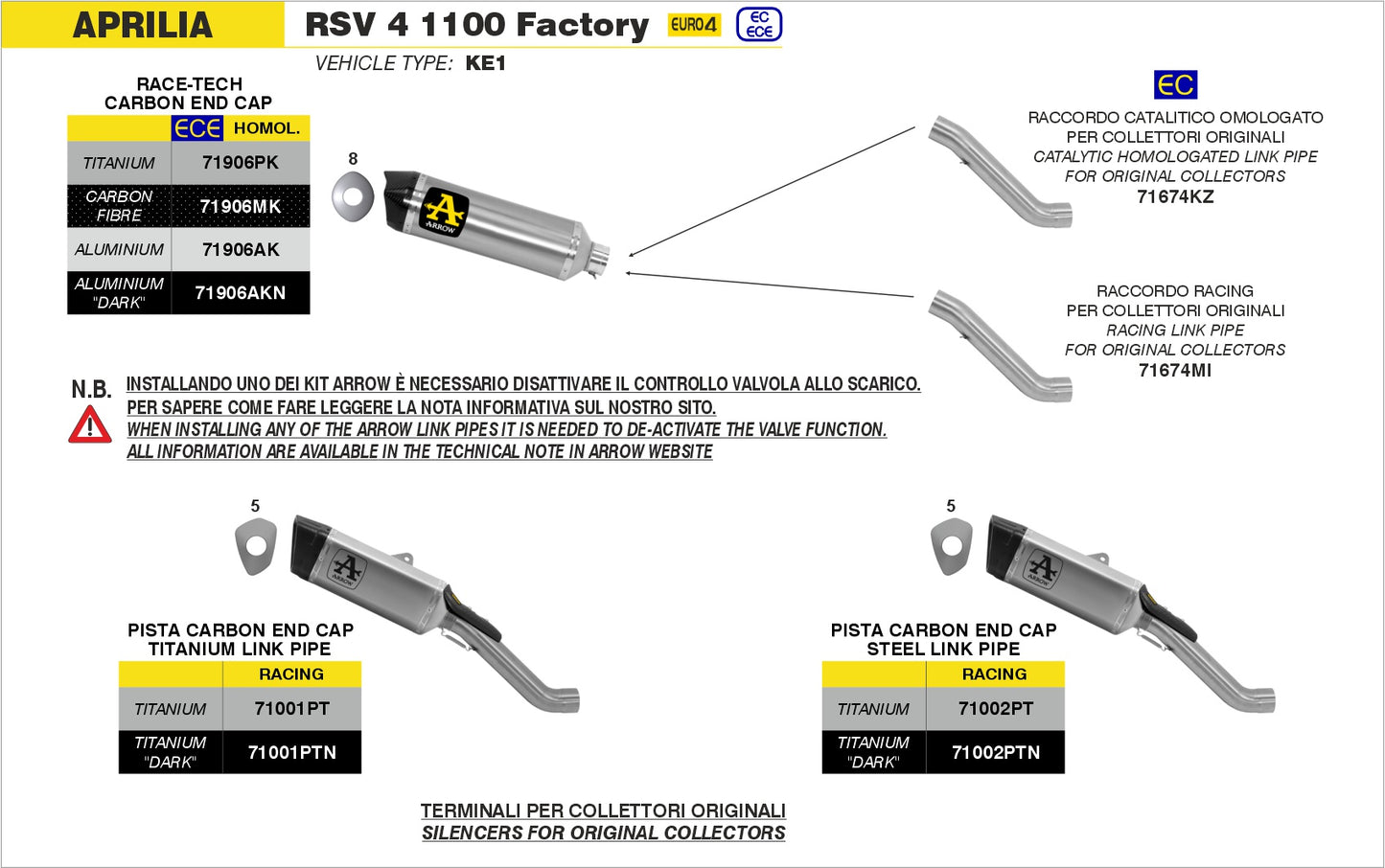 APRILIA

RSV 4 1100 Factory EURO4 EC ECE

VEHICLE TYPE: KE1

RACE-TECH
CARBON END CAP

| | ECE HOMOL. |
|---|---|
| TITANIUM | 71906PK |
| CARBON FIBRE | 71906MK |
| ALUMINIUM | 71906AK |
| ALUMINIUM "DARK" | 71906AKN |

8

ARROW

EC

RACCORDO CATALITICO OMOLOGATO
PER COLLETTORI ORIGINALI
CATALYTIC HOMOLOGATED LINK PIPE
FOR ORIGINAL COLLECTORS
71674KZ

RACCORDO RACING
PER COLLETTORI ORIGINALI
RACING LINK PIPE
FOR ORIGINAL COLLECTORS
71674MI

N.B.

INSTALLANDO UNO DEI KIT ARROW È NECESSARIO DISATTIVARE IL CONTROLLO VALVOLA ALLO SCARICO.
PER SAPERE COME FARE LEGGERE LA NOTA INFORMATIVA SUL NOSTRO SITO.
WHEN INSTALLING ANY OF THE ARROW LINK PIPES IT IS NEEDED TO DE-ACTIVATE THE VALVE FUNCTION.
ALL INFORMATION ARE AVAILABLE IN THE TECHNICAL NOTE IN ARROW WEBSITE

5

ARROW

PISTA CARBON END CAP
TITANIUM LINK PIPE

| | RACING |
|---|---|
| TITANIUM | 71001PT |
| TITANIUM "DARK" | 71001PTN |

5

ARROW

PISTA CARBON END CAP
STEEL LINK PIPE

| | RACING |
|---|---|
| TITANIUM | 71002PT |
| TITANIUM "DARK" | 71002PTN |

TERMINALI PER COLLETTORI ORIGINALI
SILENCERS FOR ORIGINAL COLLECTORS