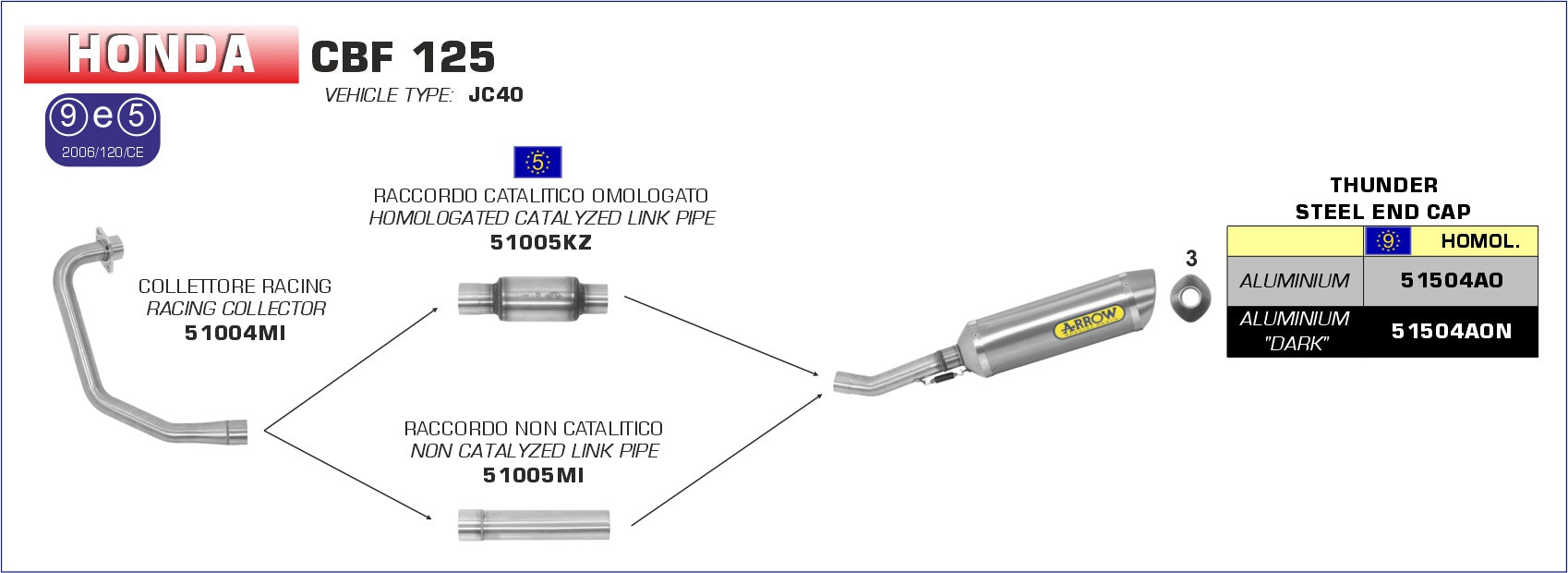 HONDA CBF 125

VEHICLE TYPE: JC40

9 e 5
2006/120/CE

5

RACCORDO CATALITICO OMOLOGATO
HOMOLOGATED CATALYZED LINK PIPE
51005KZ

COLLETTORE RACING
RACING COLLECTOR
51004MI

RACCORDO NON CATALITICO
NON CATALYZED LINK PIPE
51005MI

ARROW

3

THUNDER
STEEL END CAP

| | 9 HOMOL. |
|---|---|
| ALUMINIUM | 51504AO |
| ALUMINIUM "DARK" | 51504AON |