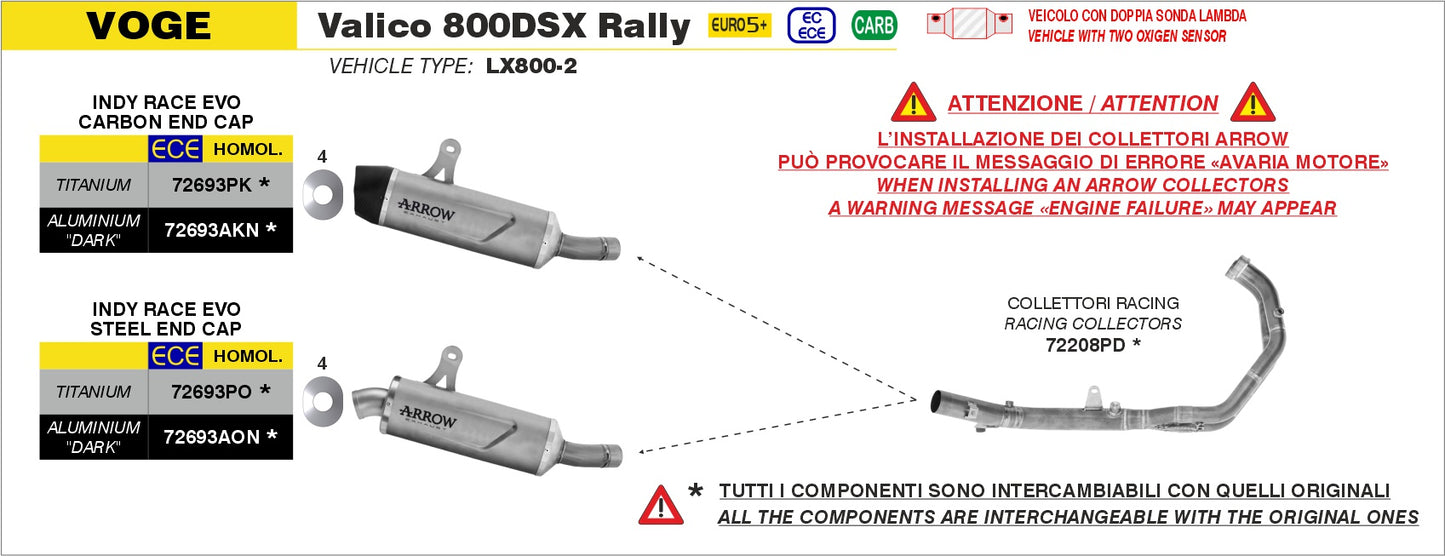 VOGE

Valico 800DSX Rally

EURO5+

EC ECE

CARB

VEICOLO CON DOPPIA SONDA LAMBDA
VEHICLE WITH TWO OXIGEN SENSOR

VEHICLE TYPE: LX800-2

INDY RACE EVO
CARBON END CAP

| | ECE HOMOL. |
|---|---|
| TITANIUM | 72693PK * |
| ALUMINIUM "DARK" | 72693AKN * |

4

ARROW

INDY RACE EVO
STEEL END CAP

| | ECE HOMOL. |
|---|---|
| TITANIUM | 72693PO * |
| ALUMINIUM "DARK" | 72693AON * |

4

ARROW

ATTENZIONE / ATTENTION

L'INSTALLAZIONE DEI COLLETTORI ARROW
PUÒ PROVOCARE IL MESSAGGIO DI ERRORE «AVARIA MOTORE»
WHEN INSTALLING AN ARROW COLLECTORS
A WARNING MESSAGE «ENGINE FAILURE» MAY APPEAR

COLLETTORI RACING
RACING COLLECTORS
72208PD *

* TUTTI I COMPONENTI SONO INTERCAMBIABILI CON QUELLI ORIGINALI
ALL THE COMPONENTS ARE INTERCHANGEABLE WITH THE ORIGINAL ONES