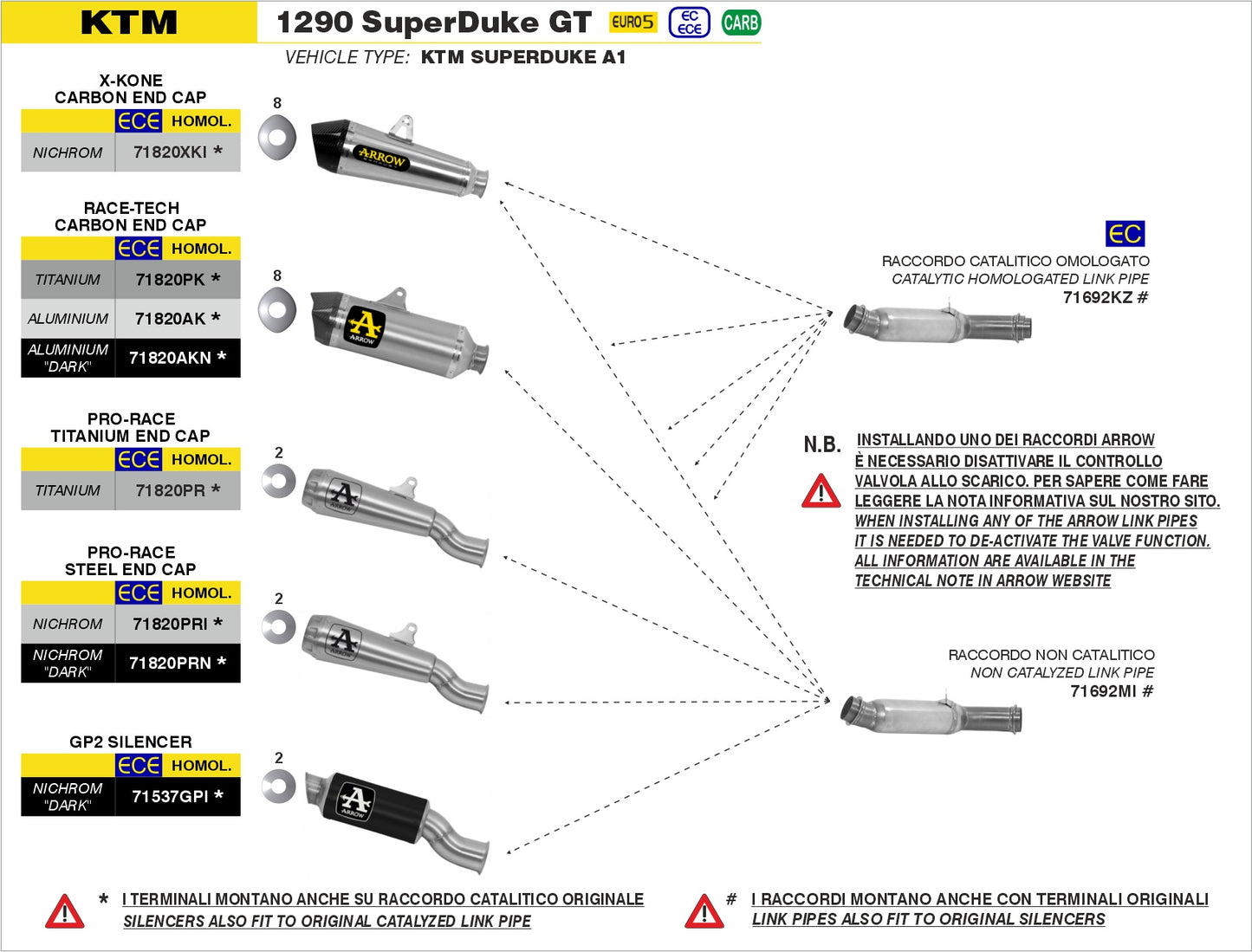 KTM

1290 SuperDuke GT EURO5 EC ECE CARB

VEHICLE TYPE: KTM SUPERDUKE A1

X-KONE
CARBON END CAP

| | ECE HOMOL. |
|---|---|
| NICHROM | 71820XKI * |

8

ARROW

RACE-TECH
CARBON END CAP

| | ECE HOMOL. |
|---|---|
| TITANIUM | 71820PK * |
| ALUMINIUM | 71820AK * |
| ALUMINIUM "DARK" | 71820AKN * |

8

ARROW

PRO-RACE
TITANIUM END CAP

| | ECE HOMOL. |
|---|---|
| TITANIUM | 71820PR * |

2

ARROW

PRO-RACE
STEEL END CAP

| | ECE HOMOL. |
|---|---|
| NICHROM | 71820PRI * |
| NICHROM "DARK" | 71820PRN * |

2

ARROW

GP2 SILENCER

| | ECE HOMOL. |
|---|---|
| NICHROM "DARK" | 71537GPI * |

2

ARROW

EC

RACCORDO CATALITICO OMOLOGATO
CATALYTIC HOMOLOGATED LINK PIPE
71692KZ #

N.B. INSTALLANDO UNO DEI RACCORDI ARROW È NECESSARIO DISATTIVARE IL CONTROLLO VALVOLA ALLO SCARICO. PER SAPERE COME FARE LEGGERE LA NOTA INFORMATIVA SUL NOSTRO SITO.
WHEN INSTALLING ANY OF THE ARROW LINK PIPES IT IS NEEDED TO DE-ACTIVATE THE VALVE FUNCTION. ALL INFORMATION ARE AVAILABLE IN THE TECHNICAL NOTE IN ARROW WEBSITE

RACCORDO NON CATALITICO
NON CATALYZED LINK PIPE
71692MI #

* I TERMINALI MONTANO ANCHE SU RACCORDO CATALITICO ORIGINALE
SILENCERS ALSO FIT TO ORIGINAL CATALYZED LINK PIPE

# I RACCORDI MONTANO ANCHE CON TERMINALI ORIGINALI
LINK PIPES ALSO FIT TO ORIGINAL SILENCERS