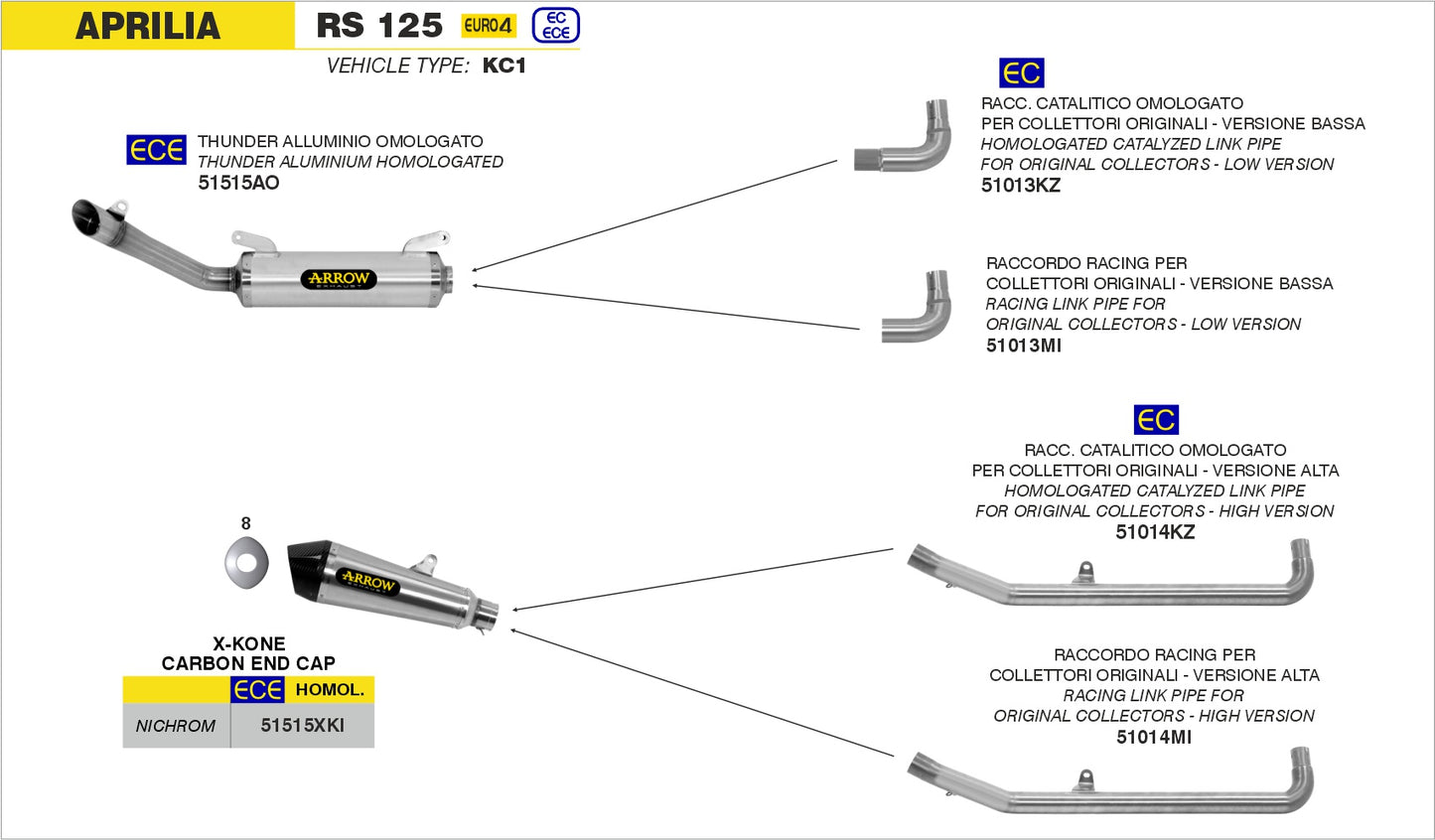 APRILIA

RS 125 EURO4 EC ECE

VEHICLE TYPE: KC1

ECE THUNDER ALLUMINIO OMOLOGATO
THUNDER ALUMINIUM HOMOLOGATED
51515AO

ARROW EXHAUST

EC
RACC. CATALITICO OMOLOGATO
PER COLLETTORI ORIGINALI - VERSIONE BASSA
HOMOLOGATED CATALYZED LINK PIPE
FOR ORIGINAL COLLECTORS - LOW VERSION
51013KZ

RACCORDO RACING PER
COLLETTORI ORIGINALI - VERSIONE BASSA
RACING LINK PIPE FOR
ORIGINAL COLLECTORS - LOW VERSION
51013MI

EC
RACC. CATALITICO OMOLOGATO
PER COLLETTORI ORIGINALI - VERSIONE ALTA
HOMOLOGATED CATALYZED LINK PIPE
FOR ORIGINAL COLLECTORS - HIGH VERSION
51014KZ

8

ARROW EXHAUST

X-KONE
CARBON END CAP

| | ECE HOMOL. |
|---|---|
| NICHROM | 51515XKI |

RACCORDO RACING PER
COLLETTORI ORIGINALI - VERSIONE ALTA
RACING LINK PIPE FOR
ORIGINAL COLLECTORS - HIGH VERSION
51014MI