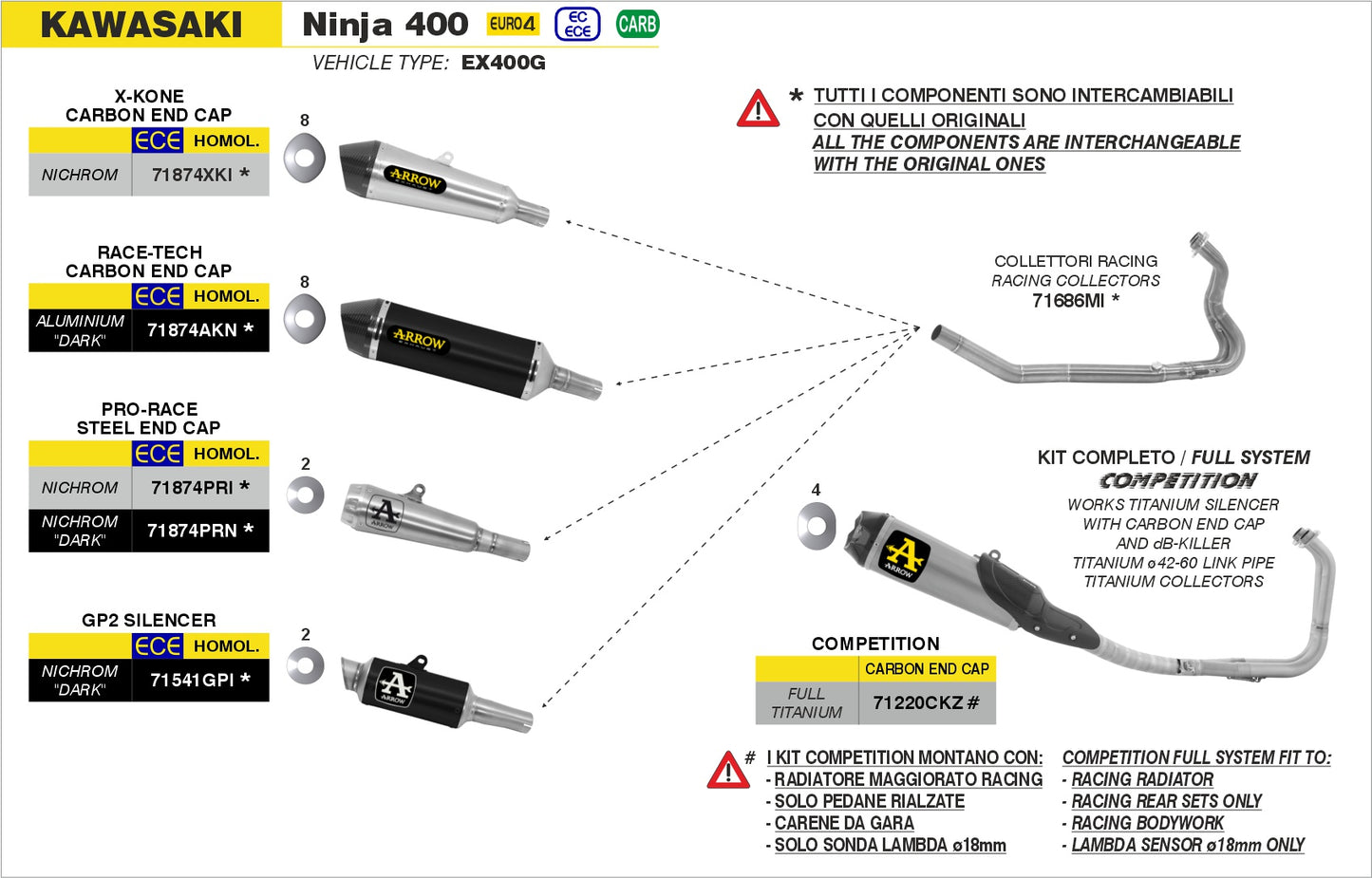 KAWASAKI Ninja 400 EURO4 EC ECE CARB

VEHICLE TYPE: EX400G

X-KONE
CARBON END CAP

| | ECE HOMOL. |
|---|---|
| NICHROM | 71874XKI * |

8

ARROW

RACE-TECH
CARBON END CAP

| | ECE HOMOL. |
|---|---|
| ALUMINIUM "DARK" | 71874AKN * |

8

ARROW

PRO-RACE
STEEL END CAP

| | ECE HOMOL. |
|---|---|
| NICHROM | 71874PRI * |
| NICHROM "DARK" | 71874PRN * |

2

ARROW

GP2 SILENCER

| | ECE HOMOL. |
|---|---|
| NICHROM "DARK" | 71541GPI * |

2

ARROW

* TUTTI I COMPONENTI SONO INTERCAMBIABILI CON QUELLI ORIGINALI
ALL THE COMPONENTS ARE INTERCHANGEABLE WITH THE ORIGINAL ONES

COLLETTORI RACING
RACING COLLECTORS
71686MI *

KIT COMPLETO / FULL SYSTEM
COMPETITION
WORKS TITANIUM SILENCER
WITH CARBON END CAP
AND dB-KILLER
TITANIUM ø42-60 LINK PIPE
TITANIUM COLLECTORS

4

ARROW

COMPETITION

| | CARBON END CAP |
|---|---|
| FULL TITANIUM | 71220CKZ # |

# I KIT COMPETITION MONTANO CON:
- RADIATORE MAGGIORATO RACING
- SOLO PEDANE RIALZATE
- CARENE DA GARA
- SOLO SONDA LAMBDA ø18mm

COMPETITION FULL SYSTEM FIT TO:
- RACING RADIATOR
- RACING REAR SETS ONLY
- RACING BODYWORK
- LAMBDA SENSOR ø18mm ONLY